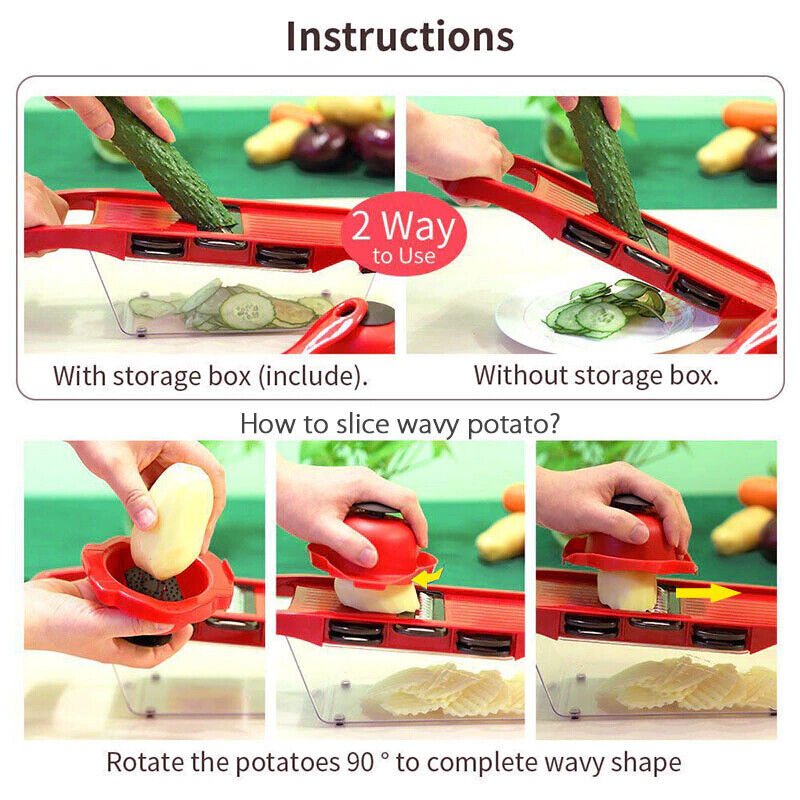 Instructions

2 Way to Use

With storage box (include).

Without storage box.

How to slice wavy potato?

Rotate the potatoes 90 ° to complete wavy shape