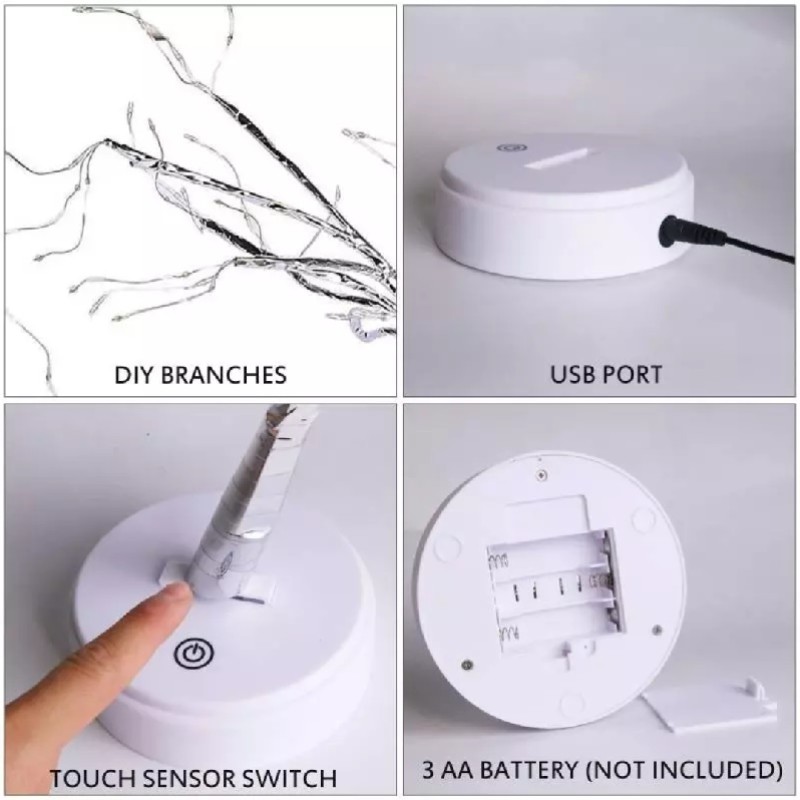 DIY BRANCHES

USB PORT

TOUCH SENSOR SWITCH

3 AA BATTERY (NOT INCLUDED)