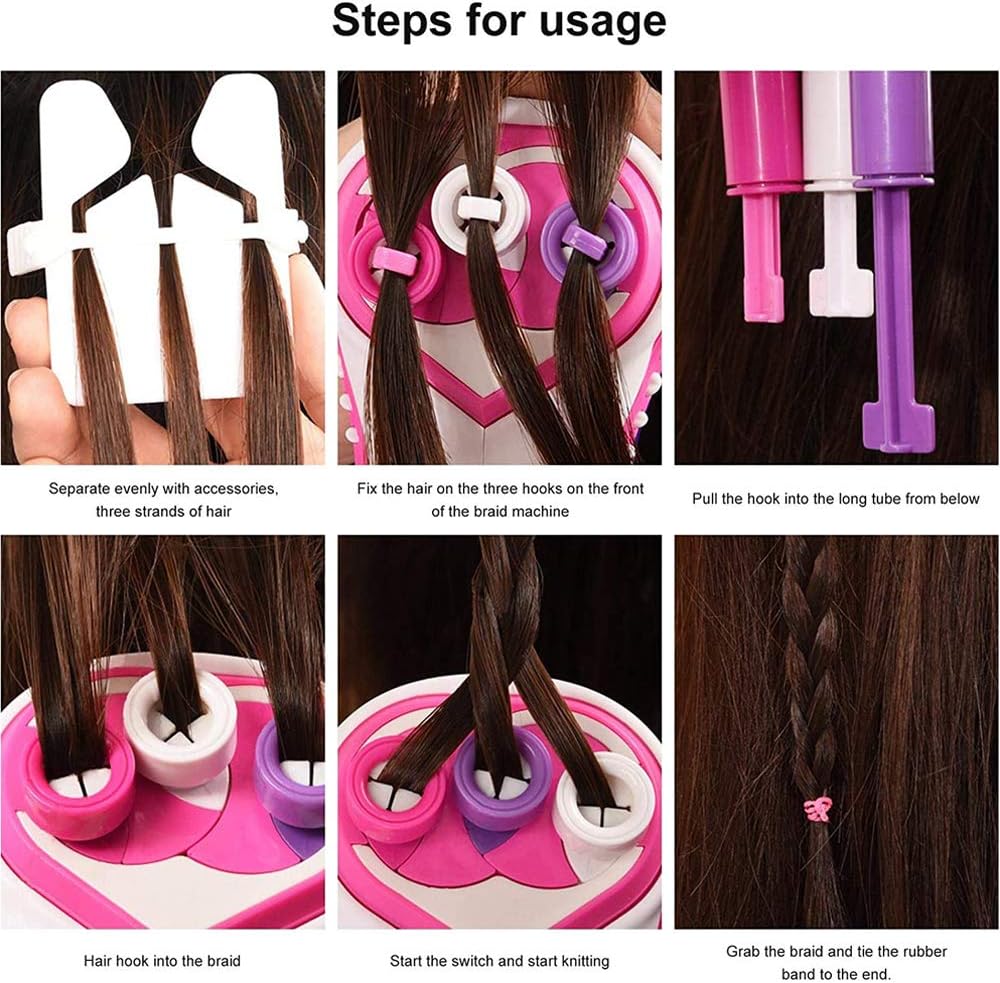 Steps for usage

Separate evenly with accessories, three strands of hair

Fix the hair on the three hooks on the front of the braid machine

Pull the hook into the long tube from below

Hair hook into the braid

Start the switch and start knitting

Grab the braid and tie the rubber band to the end.