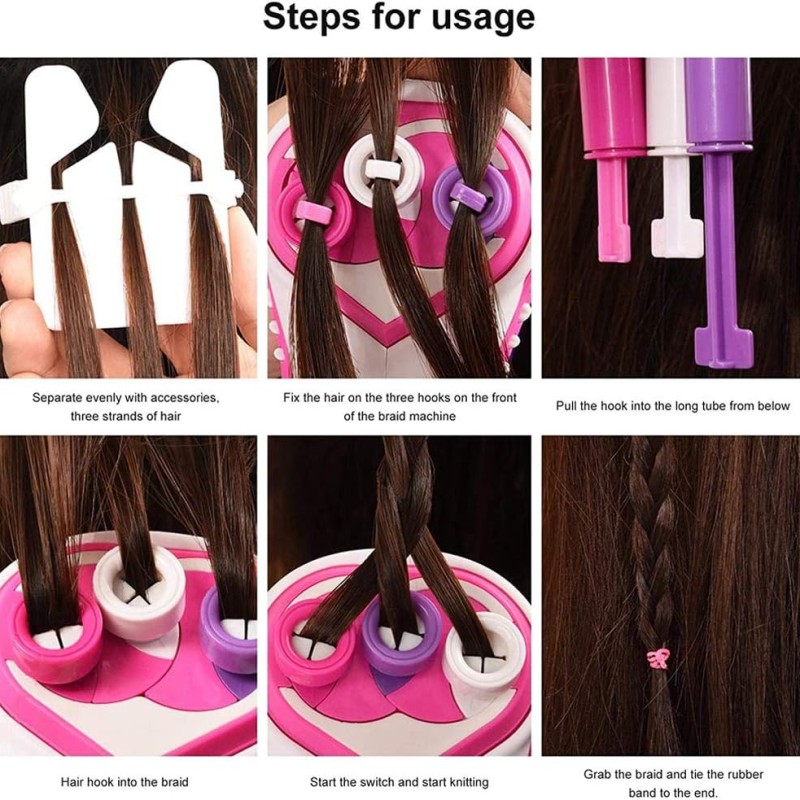 Steps for usage

Separate evenly with accessories, three strands of hair

Fix the hair on the three hooks on the front of the braid machine

Pull the hook into the long tube from below

Hair hook into the braid

Start the switch and start knitting

Grab the braid and tie the rubber band to the end.