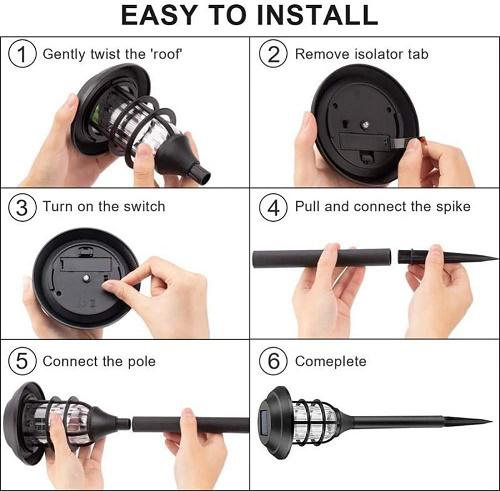 EASY TO INSTALL

1 Gently twist the 'roof'

2 Remove isolator tab

3 Turn on the switch

4 Pull and connect the spike

5 Connect the pole

6 Comeplete