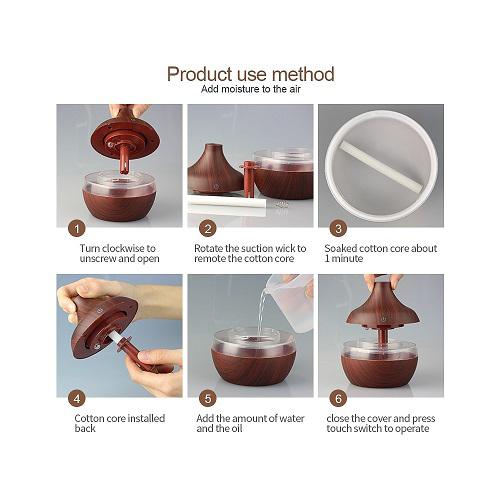 Product use method
Add moisture to the air

1
Turn clockwise to unscrew and open

2
Rotate the suction wick to remote the cotton core

3
Soaked cotton core about 1 minute

4
Cotton core installed back

5
Add the amount of water and the oil

6
close the cover and press touch switch to operate