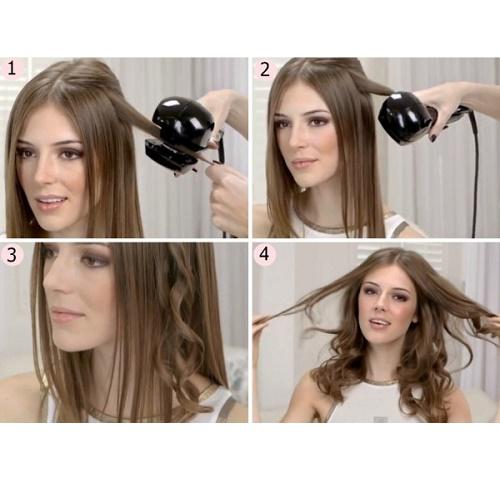 1

2

3

4